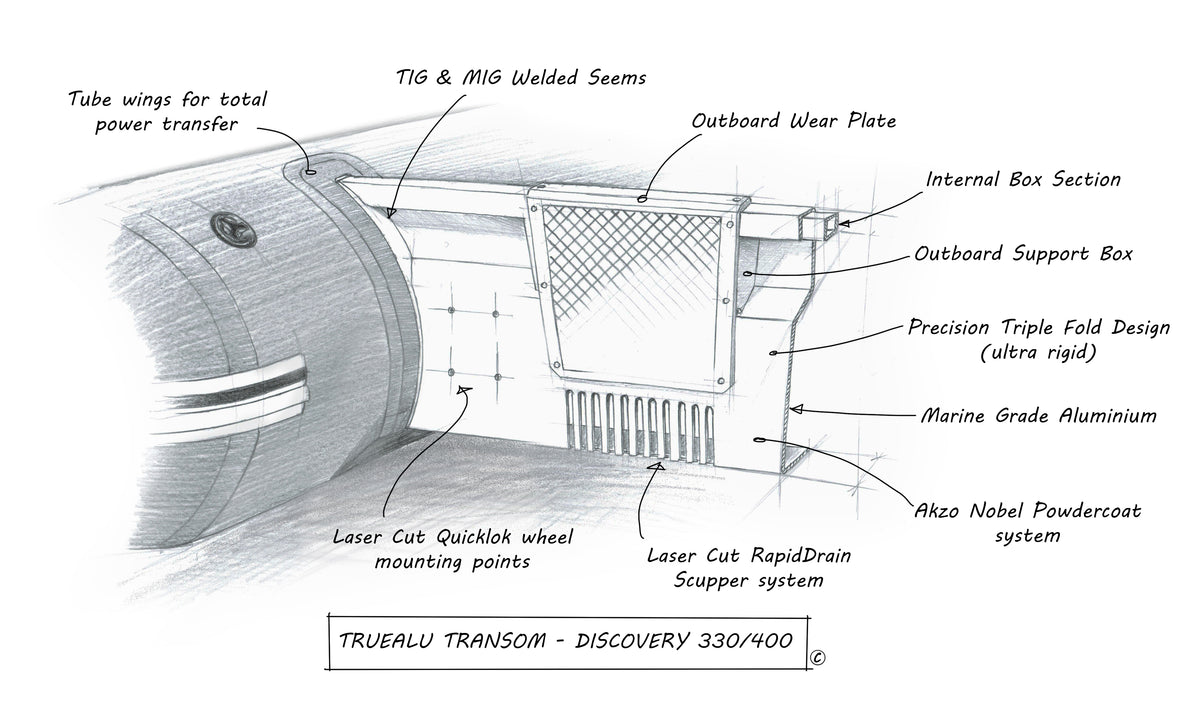 Tube wings for total power transfer

TIG & MIG Welded Seems

Outboard Wear Plate

Internal Box Section

Outboard Support Box

Precision Triple Fold Design (ultra rigid)

Marine Grade Aluminium

Akzo Nobel Powdercoat system

Laser Cut Quicklok wheel mounting points

Laser Cut RapidDrain Scupper system

TRUEALU TRANSOM - DISCOVERY 330/400

©